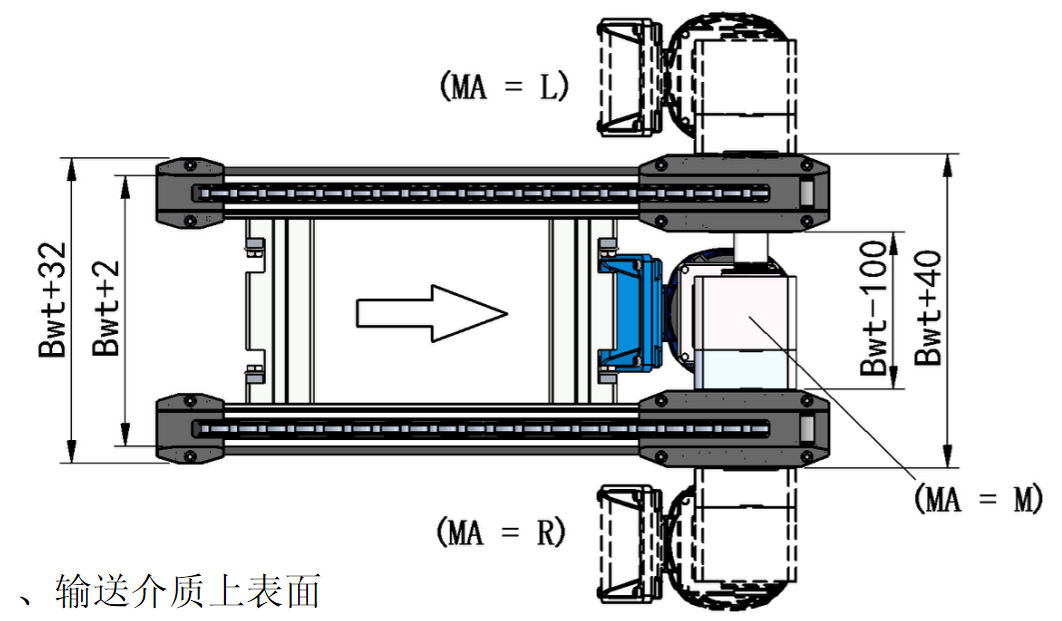 (MA = L)

Bwt+32

Bwt+2

Bwt-100

Bwt+40

(MA = M)

(MA = R)

、输送介质上表面